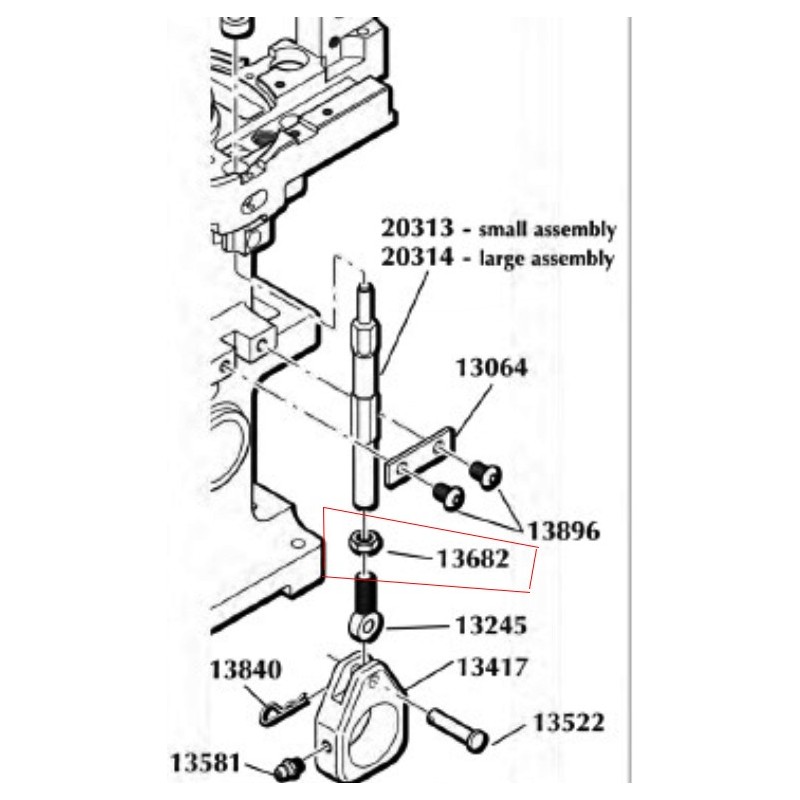 20313 - small assembly
20314 - large assembly

13064

13896

13682

13245

13840

13417

13522

13581